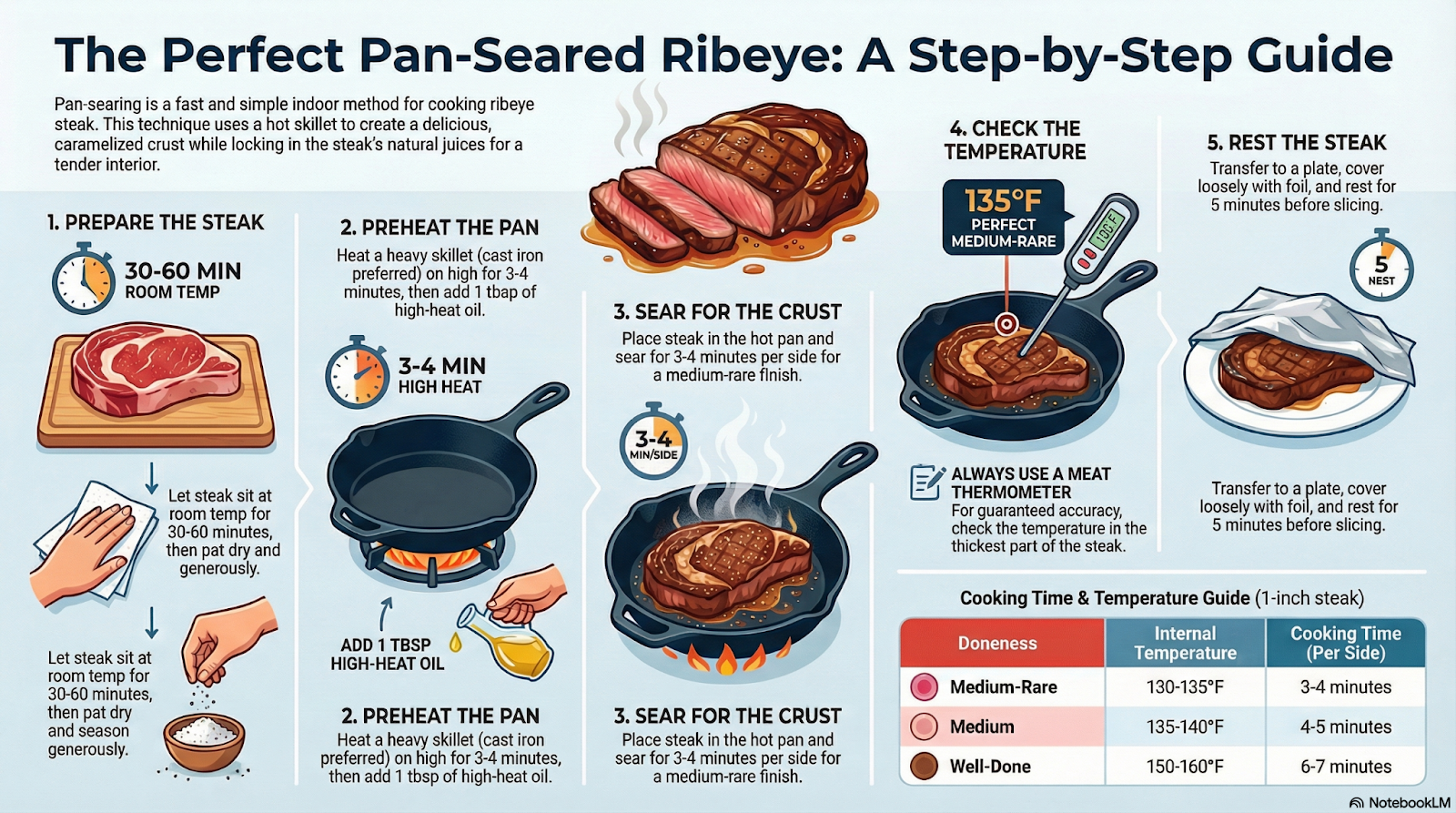 The Perfect Pan-Seared Ribeye: A Step-by-Step Guide

Pan-searing is a fast and simple indoor method for cooking ribeye steak. This technique uses a hot skillet to create a delicious, caramelized crust while locking in the steak's natural juices for a tender interior.

1. PREPARE THE STEAK

30-60 MIN
ROOM TEMP

Let steak sit at room temp for 30-60 minutes, then pat dry and generously.

Let steak sit at room temp for 30-60 minutes, then pat dry and season generously.

2. PREHEAT THE PAN

Heat a heavy skillet (cast iron preferred) on high for 3-4 minutes, then add 1 tbap of high-heat oil.

3-4 MIN
HIGH HEAT

ADD 1 TBSP
HIGH-HEAT OIL

2. PREHEAT THE PAN

Heat a heavy skillet (cast iron preferred) on high for 3-4 minutes, then add 1 tbsp of high-heat oil.

3. SEAR FOR THE CRUST

Place steak in the hot pan and sear for 3-4 minutes per side for a medium-rare finish.

3-4
MIN/SIDE

3. SEAR FOR THE CRUST

Place steak in the hot pan and sear for 3-4 minutes per side for a medium-rare finish.

4. CHECK THE TEMPERATURE

135°F
PERFECT
MEDIUM-RARE

135°F

ALWAYS USE A MEAT THERMOMETER
For guaranteed accuracy, check the temperature in the thickest part of the steak.

5. REST THE STEAK

Transfer to a plate, cover loosely with foil, and rest for 5 minutes before slicing.

5
NEST

Transfer to a plate, cover loosely with foil, and rest for 5 minutes before slicing.

Cooking Time & Temperature Guide (1-inch steak)

| Doneness | Internal Temperature | Cooking Time (Per Side) |
|---|---|---|
| Medium-Rare | 130-135°F | 3-4 minutes |
| Medium | 135-140°F | 4-5 minutes |
| Well-Done | 150-160°F | 6-7 minutes |

NotebookLM